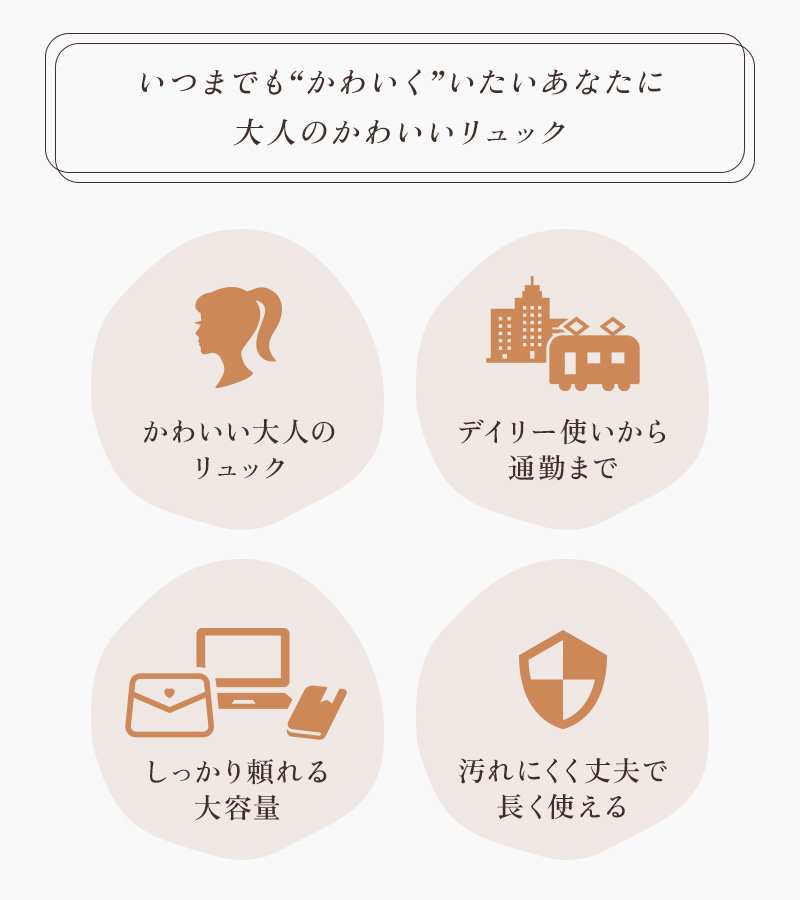 いつまでも“かわいく”いたいあなたに
大人のかわいいリュック

かわいい大人の
リュック

デイリー使いから
通勤まで

しっかり頼れる
大容量

汚れにくく丈夫で
長く使える