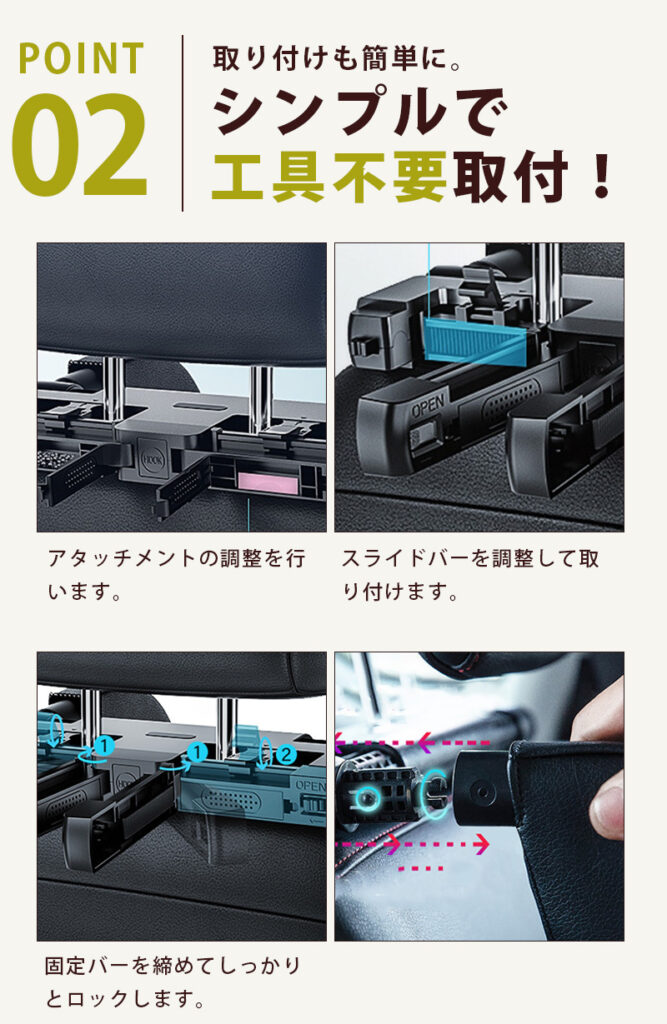 POINT
02

取り付けも簡単に。
シンプルで
工具不要取付！

HOOK

OPEN

アタッチメントの調整を行います。

スライドバーを調整して取り付けます。

1
1
2
OPEN

固定バーを締めてしっかりとロックします。